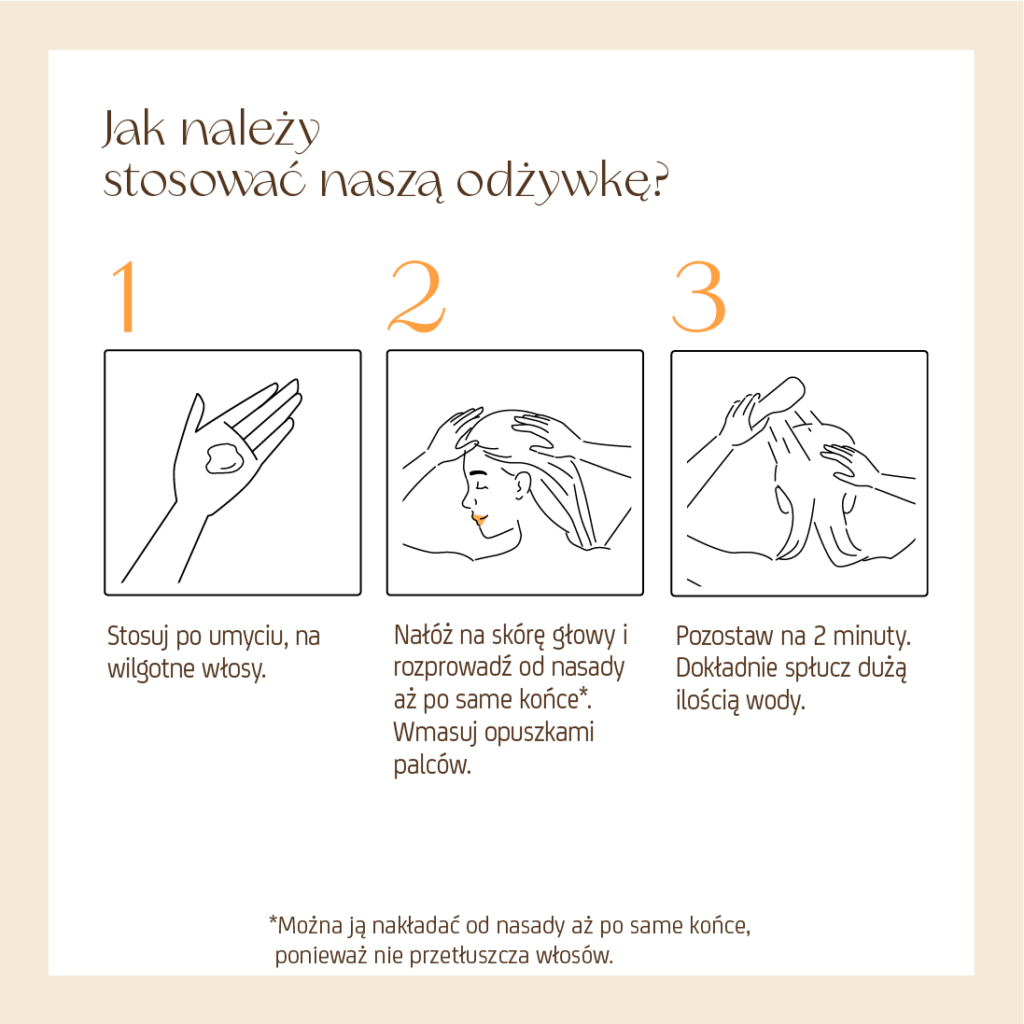 Jak należy stosować naszą odżywkę?

1

Stosuj po umyciu, na wilgotne włosy.

2

Nałóż na skórę głowy i rozprowadź od nasady aż po same końce*. Wmasuj opuszkami palców.

3

Pozostaw na 2 minuty. Dokładnie spłucz dużą ilością wody.

*Można ją nakładać od nasady aż po same końce, ponieważ nie przetłuszcza włosów.