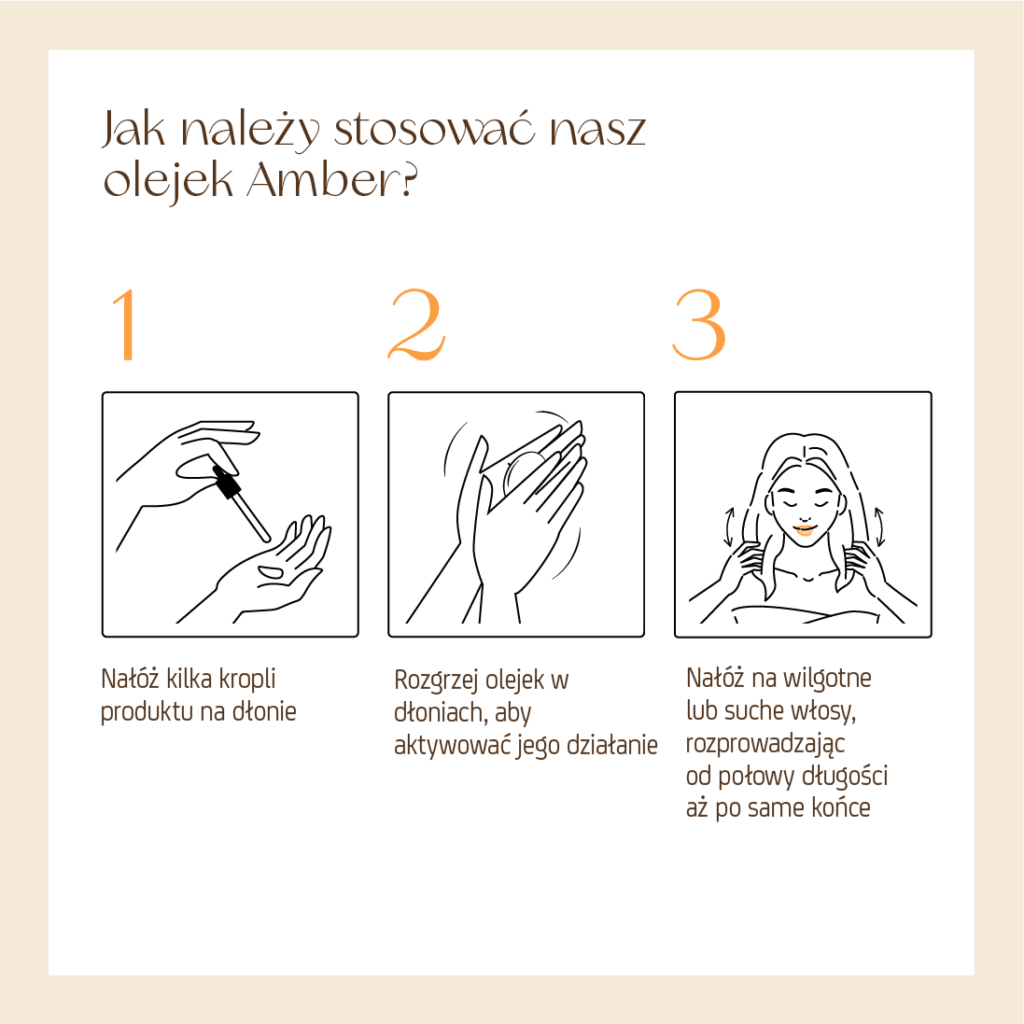 Jak należy stosować nasz olejek Amber?

1

Nałóż kilka kropli produktu na dłonie

2

Rozgrzej olejek w dłoniach, aby aktywować jego działanie

3

Nałóż na wilgotne lub suche włosy, rozprowadzając od połowy długości aż po same końce