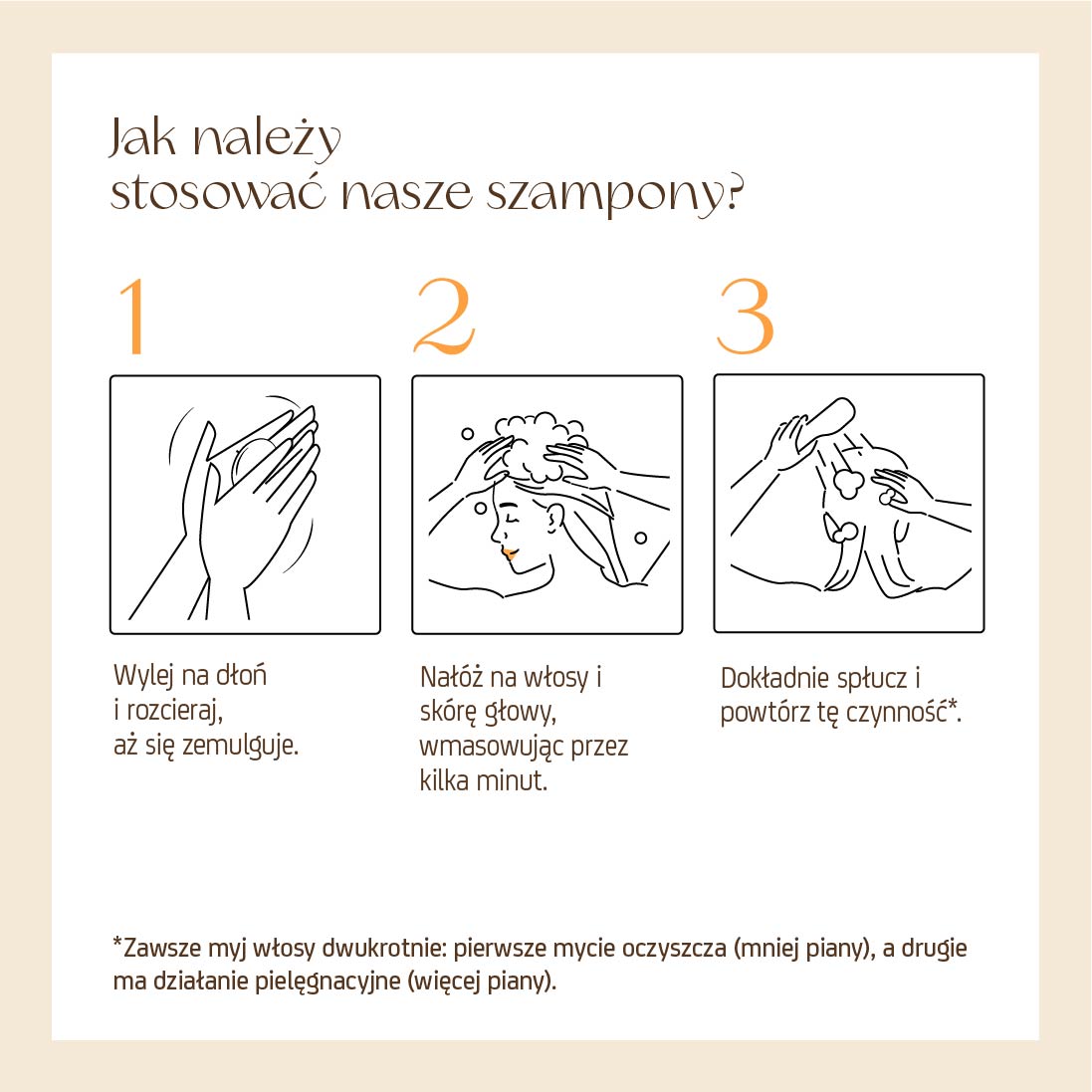 Jak należy stosować nasze szampony?

1

Wylej na dłoń i rozcieraj, aż się zemulguje.

2

Nałóż na włosy i skórę głowy, wmasowując przez kilka minut.

3

Dokładnie spłucz i powtórz tę czynność*.

*Zawsze myj włosy dwukrotnie: pierwsze mycie oczyszcza (mniej piany), a drugie ma działanie pielęgnacyjne (więcej piany).