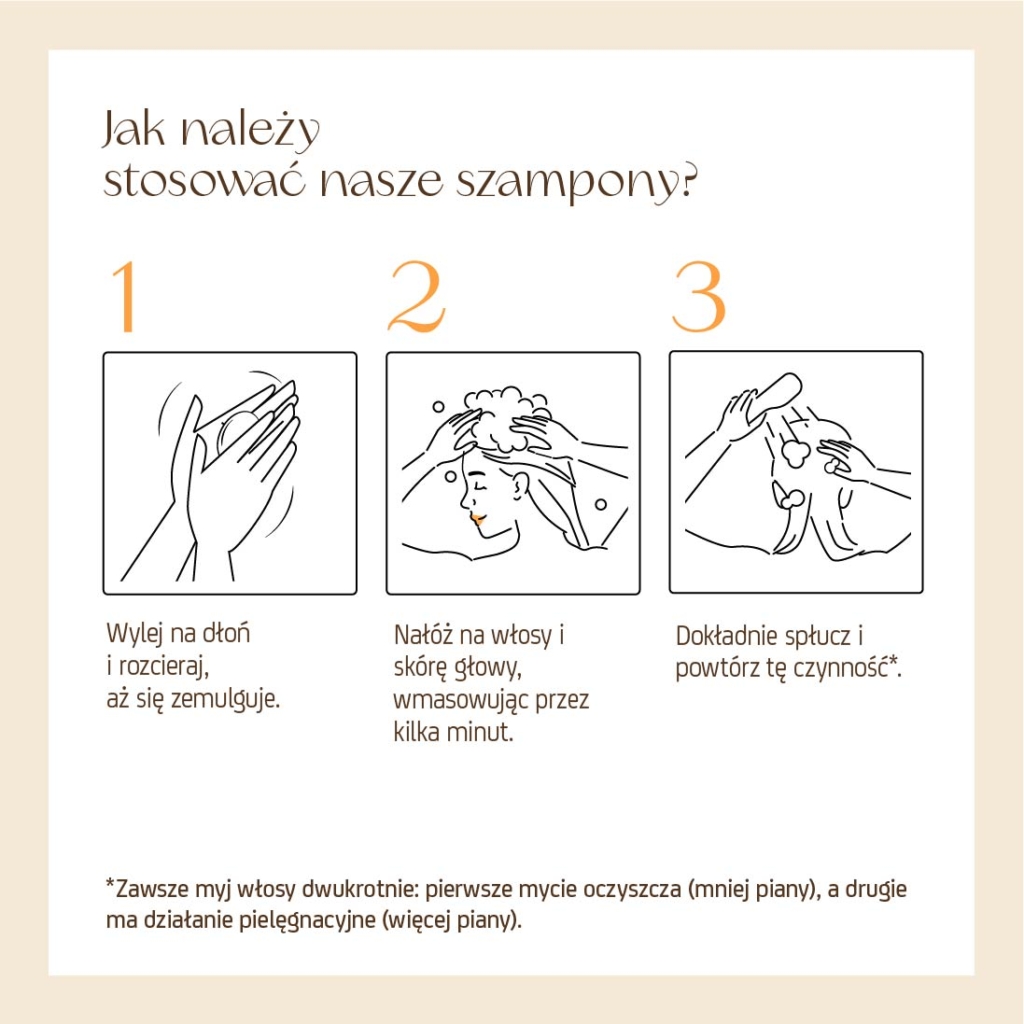 Jak należy stosować nasze szampony?

1

Wylej na dłoń i rozcieraj, aż się zemulguje.

2

Nałóż na włosy i skórę głowy, wmasowując przez kilka minut.

3

Dokładnie spłucz i powtórz tę czynność*.

*Zawsze myj włosy dwukrotnie: pierwsze mycie oczyszcza (mniej piany), a drugie ma działanie pielęgnacyjne (więcej piany).