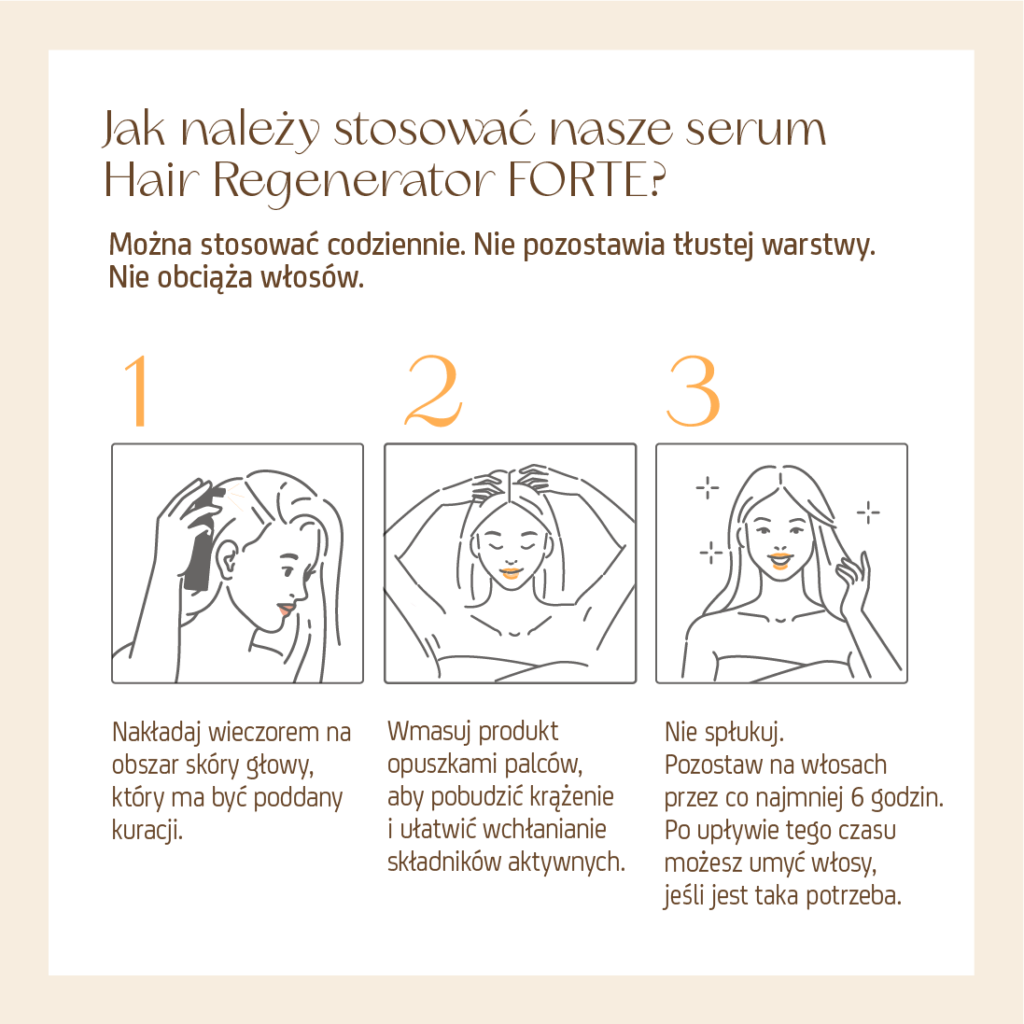 Jak należy stosować nasze serum Hair Regenerator FORTE?

Można stosować codziennie. Nie pozostawia tłustej warstwy. Nie obciąża włosów.

1

Nakładaj wieczorem na obszar skóry głowy, który ma być poddany kuracji.

2

Wmasuj produkt opuszkami palców, aby pobudzić krążenie i ułatwić wchłanianie składników aktywnych.

3

Nie spłukuj.
Pozostaw na włosach przez co najmniej 6 godzin.
Po upływie tego czasu możesz umyć włosy, jeśli jest taka potrzeba.